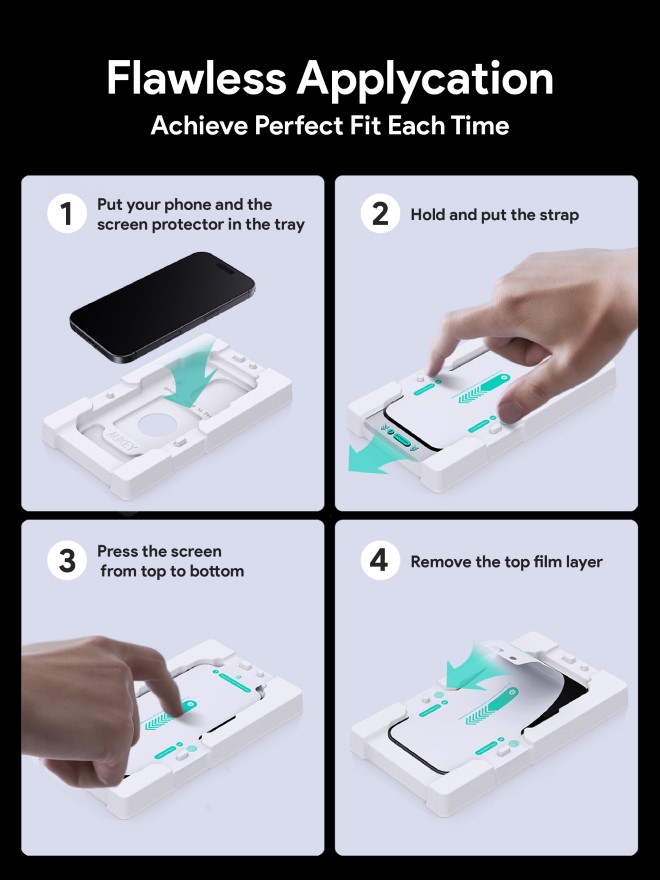 Flawless Applycation
Achieve Perfect Fit Each Time

1 Put your phone and the screen protector in the tray

AUKEY

2 Hold and put the strap

3 Press the screen from top to bottom

4 Remove the top film layer