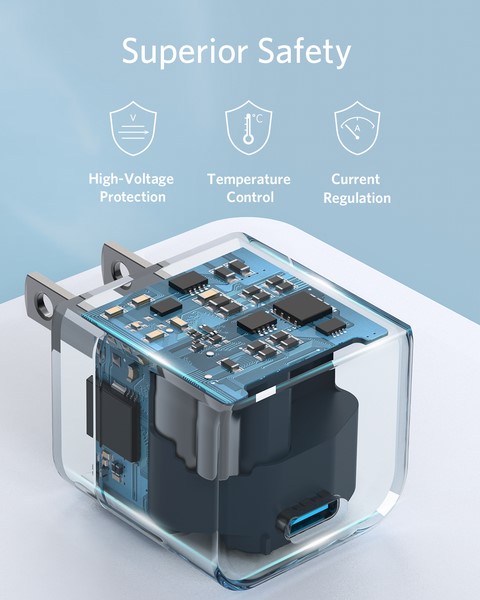 Superior Safety

V

°C

A

High-Voltage Protection

Temperature Control

Current Regulation