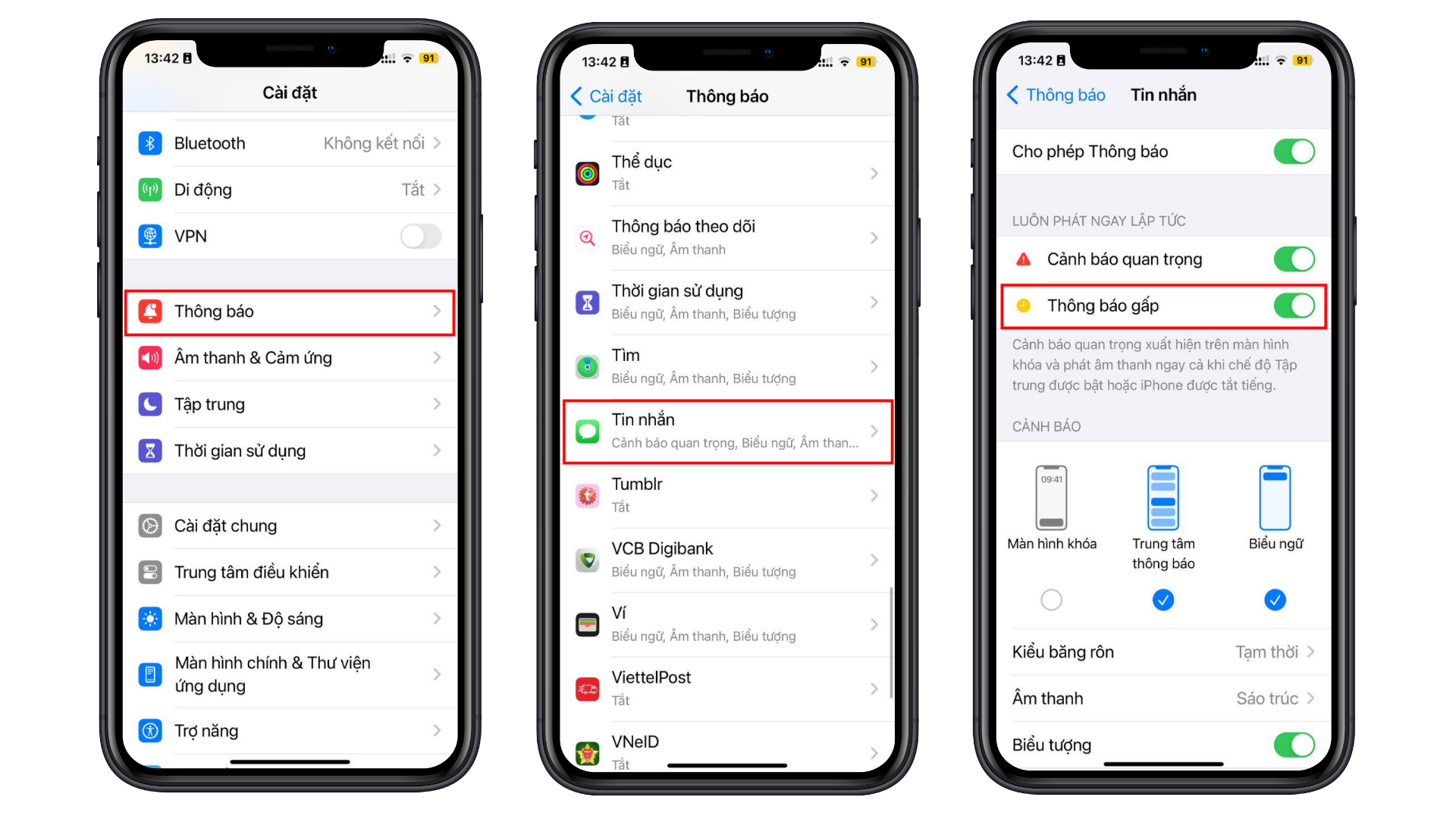 13:42 91

Cài đặt

Bluetooth Không kết nối

Di động Tắt

VPN

Thông báo

Âm thanh & Cảm ứng

Tập trung

Thời gian sử dụng

Cài đặt chung

Trung tâm điều khiển

Màn hình & Độ sáng

Màn hình chính & Thư viện ứng dụng

Trợ năng

13:42 91

Cài đặt Thông báo

Tắt

Thể dục
Tắt

Thông báo theo dõi
Biểu ngữ, Âm thanh

Thời gian sử dụng
Biểu ngữ, Âm thanh, Biểu tượng

Tìm
Biểu ngữ, Âm thanh, Biểu tượng

Tin nhắn
Cảnh báo quan trọng, Biểu ngữ, Âm than...

Tumblr
Tắt

VCB Digibank
Biểu ngữ, Âm thanh, Biểu tượng

Ví
Biểu ngữ, Âm thanh, Biểu tượng

ViettelPost
Tắt

VNeID
Tắt

13:42 91

Thông báo Tin nhắn

Cho phép Thông báo

LUÔN PHÁT NGAY LẬP TỨC

Cảnh báo quan trọng

Thông báo gấp

Cảnh báo quan trọng xuất hiện trên màn hình khóa và phát âm thanh ngay cả khi chế độ Tập trung được bật hoặc iPhone được tắt tiếng.

CẢNH BÁO

09:41

Màn hình khóa

Trung tâm thông báo

Biểu ngữ

Kiểu băng rôn Tạm thời

Âm thanh Sáo trúc

Biểu tượng