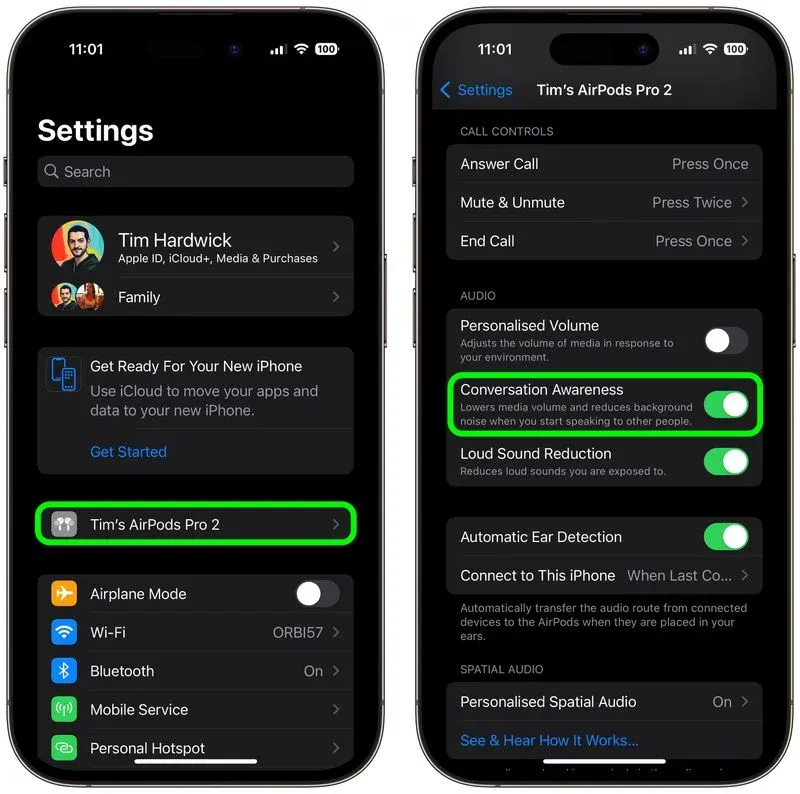 11:01 100

Settings

Search

Tim Hardwick
Apple ID, iCloud+, Media & Purchases

Family

Get Ready For Your New iPhone
Use iCloud to move your apps and data to your new iPhone.

Get Started

Tim's AirPods Pro 2

Airplane Mode

Wi-Fi ORBI57

Bluetooth On

Mobile Service

Personal Hotspot

11:01 100

Settings Tim's AirPods Pro 2

CALL CONTROLS

Answer Call Press Once

Mute & Unmute Press Twice

End Call Press Once

AUDIO

Personalised Volume
Adjusts the volume of media in response to your environment.

Conversation Awareness
Lowers media volume and reduces background noise when you start speaking to other people.

Loud Sound Reduction
Reduces loud sounds you are exposed to.

Automatic Ear Detection

Connect to This iPhone When Last Co...

Automatically transfer the audio route from connected devices to the AirPods when they are placed in your ears.

SPATIAL AUDIO

Personalised Spatial Audio On

See & Hear How It Works...