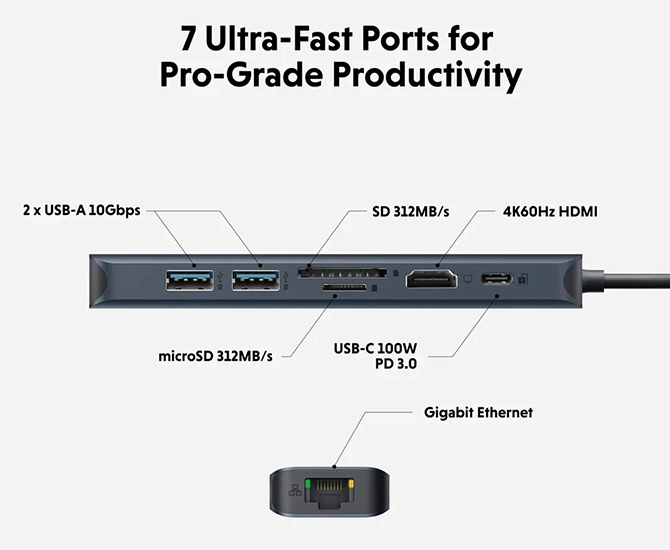 7 Ultra-Fast Ports for Pro-Grade Productivity

2 x USB-A 10Gbps

SD 312MB/s

4K60Hz HDMI

microSD 312MB/s

USB-C 100W PD 3.0

Gigabit Ethernet