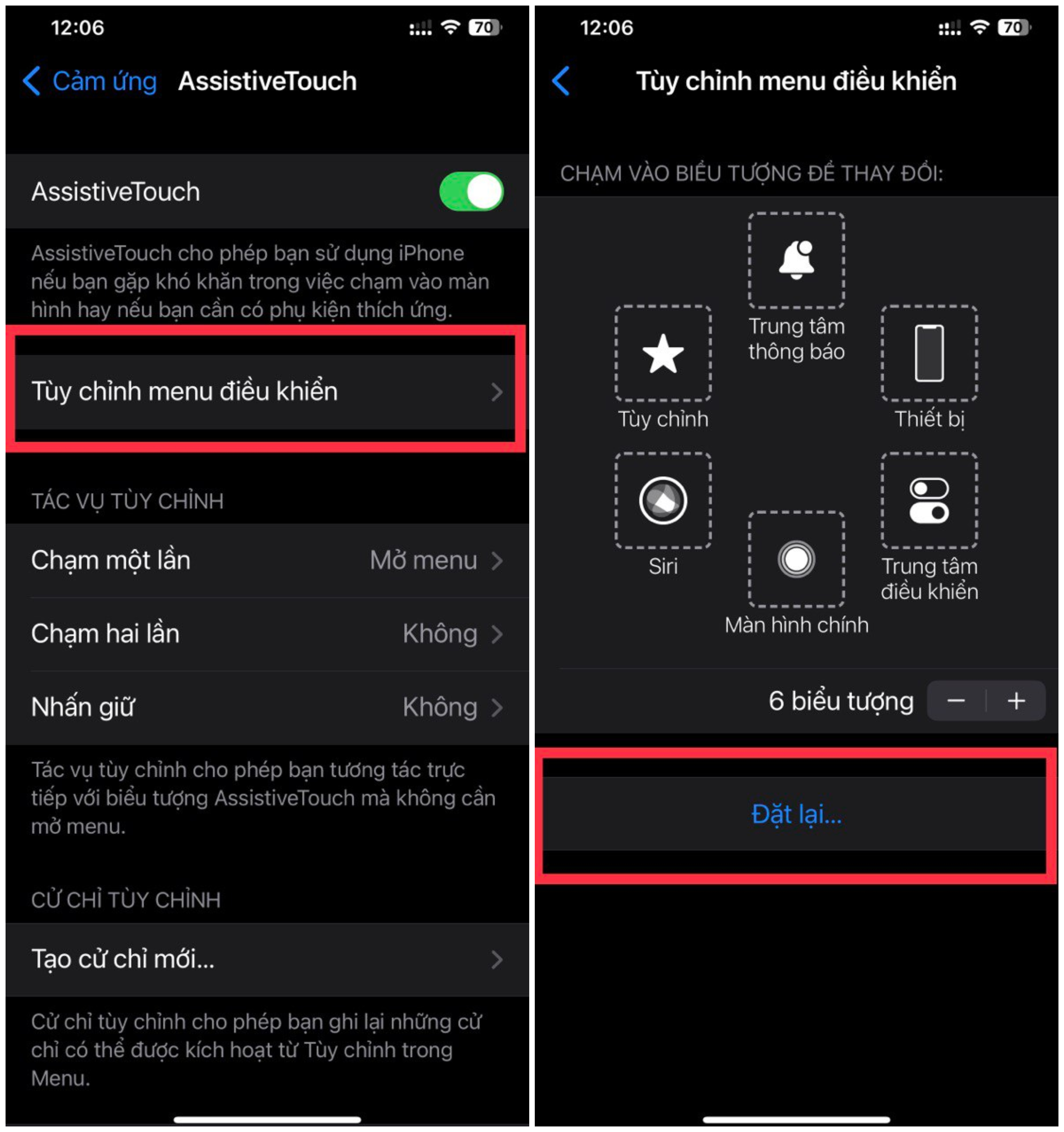 12:06

70

Cảm ứng AssistiveTouch

AssistiveTouch

AssistiveTouch cho phép bạn sử dụng iPhone nếu bạn gặp khó khăn trong việc chạm vào màn hình hay nếu bạn cần có phụ kiện thích ứng.

Tùy chỉnh menu điều khiển

TÁC VỤ TÙY CHỈNH

Chạm một lần Mở menu

Chạm hai lần Không

Nhấn giữ Không

Tác vụ tùy chỉnh cho phép bạn tương tác trực tiếp với biểu tượng AssistiveTouch mà không cần mở menu.

CỬ CHỈ TÙY CHỈNH

Tạo cử chỉ mới...

Cử chỉ tùy chỉnh cho phép bạn ghi lại những cử chỉ có thể được kích hoạt từ Tùy chỉnh trong Menu.

12:06

70

Tùy chỉnh menu điều khiển

CHẠM VÀO BIỂU TƯỢNG ĐỂ THAY ĐỔI:

Trung tâm thông báo

Tùy chỉnh

Thiết bị

Siri

Trung tâm điều khiển

Màn hình chính

6 biểu tượng − +

Đặt lại...