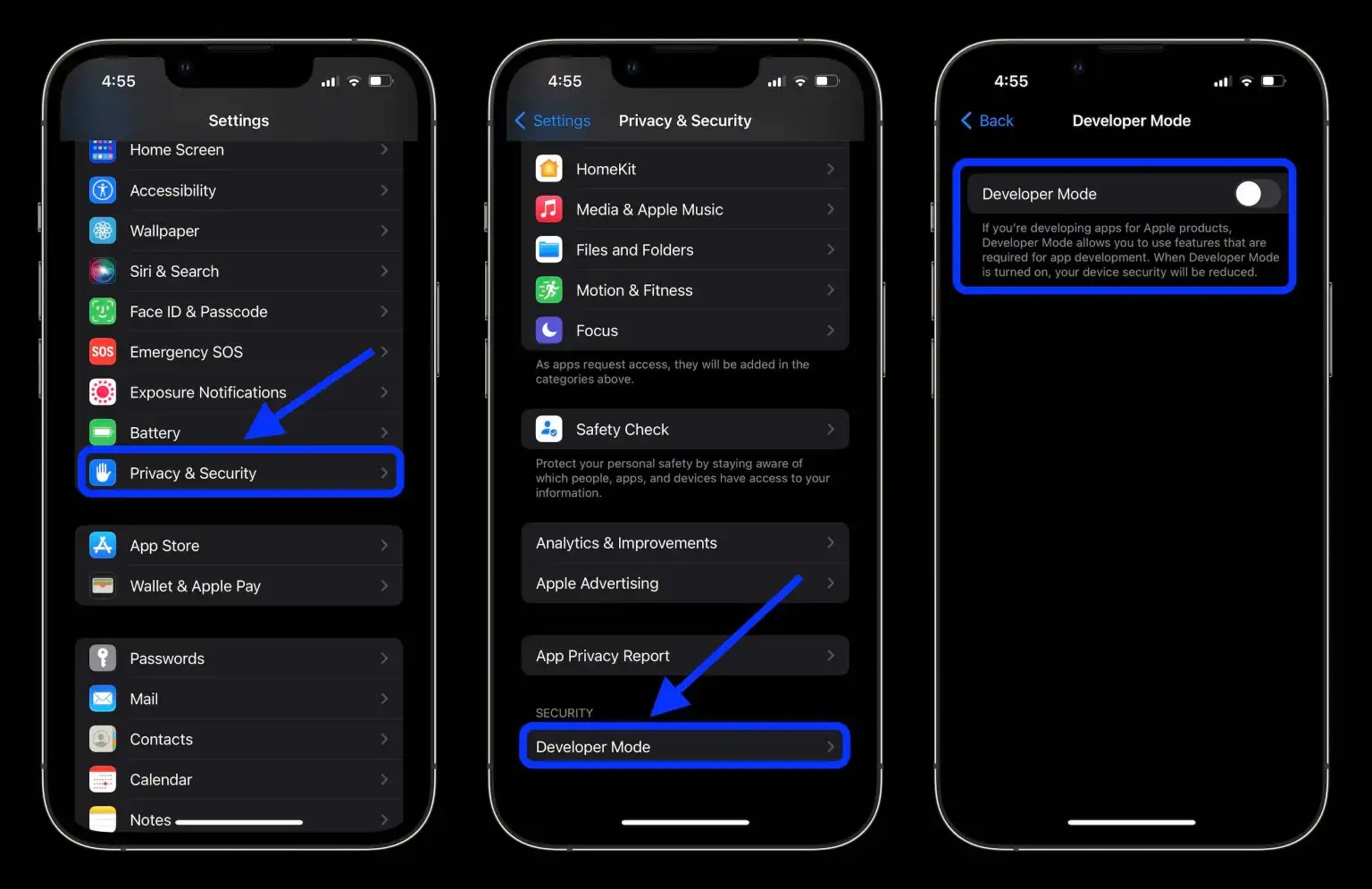 4:55

Settings

Home Screen

Accessibility

Wallpaper

Siri & Search

Face ID & Passcode

SOS Emergency SOS

Exposure Notifications

Battery

Privacy & Security

App Store

Wallet & Apple Pay

Passwords

Mail

Contacts

Calendar

Notes

4:55

Settings Privacy & Security

HomeKit

Media & Apple Music

Files and Folders

Motion & Fitness

Focus

As apps request access, they will be added in the categories above.

Safety Check

Protect your personal safety by staying aware of which people, apps, and devices have access to your information.

Analytics & Improvements

Apple Advertising

App Privacy Report

SECURITY

Developer Mode

4:55

Back Developer Mode

Developer Mode

If you're developing apps for Apple products, Developer Mode allows you to use features that are required for app development. When Developer Mode is turned on, your device security will be reduced.