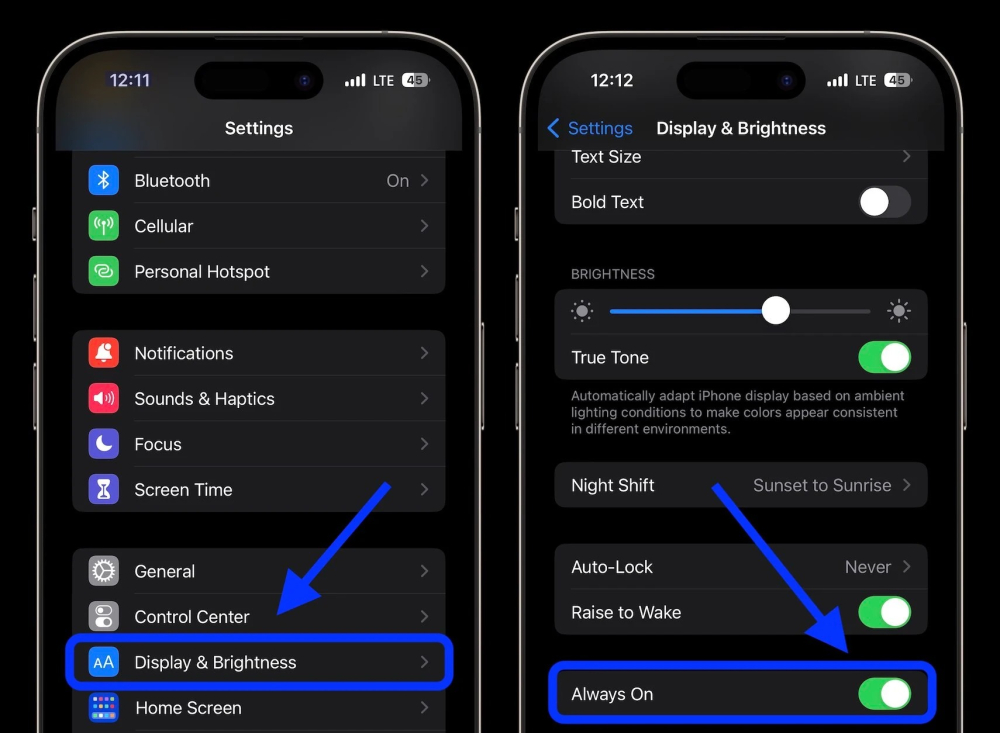 12:11
LTE 45

Settings

Bluetooth On
Cellular
Personal Hotspot

Notifications
Sounds & Haptics
Focus
Screen Time

General
Control Center
AA Display & Brightness
Home Screen

12:12
LTE 45

Settings Display & Brightness

Text Size
Bold Text

BRIGHTNESS

True Tone

Automatically adapt iPhone display based on ambient lighting conditions to make colors appear consistent in different environments.

Night Shift Sunset to Sunrise

Auto-Lock Never
Raise to Wake

Always On