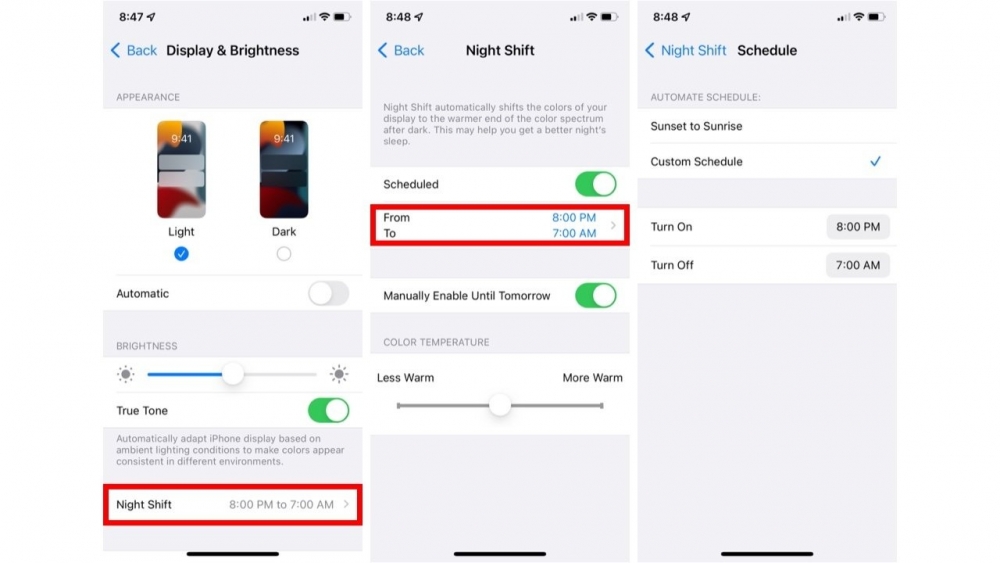 8:47

Back Display & Brightness

APPEARANCE

9:41

9:41

Light

Dark

Automatic

BRIGHTNESS

True Tone

Automatically adapt iPhone display based on ambient lighting conditions to make colors appear consistent in different environments.

Night Shift 8:00 PM to 7:00 AM

8:48

Back Night Shift

Night Shift automatically shifts the colors of your display to the warmer end of the color spectrum after dark. This may help you get a better night's sleep.

Scheduled

From 8:00 PM
To 7:00 AM

Manually Enable Until Tomorrow

COLOR TEMPERATURE

Less Warm More Warm

8:48

Night Shift Schedule

AUTOMATE SCHEDULE:

Sunset to Sunrise

Custom Schedule

Turn On 8:00 PM

Turn Off 7:00 AM