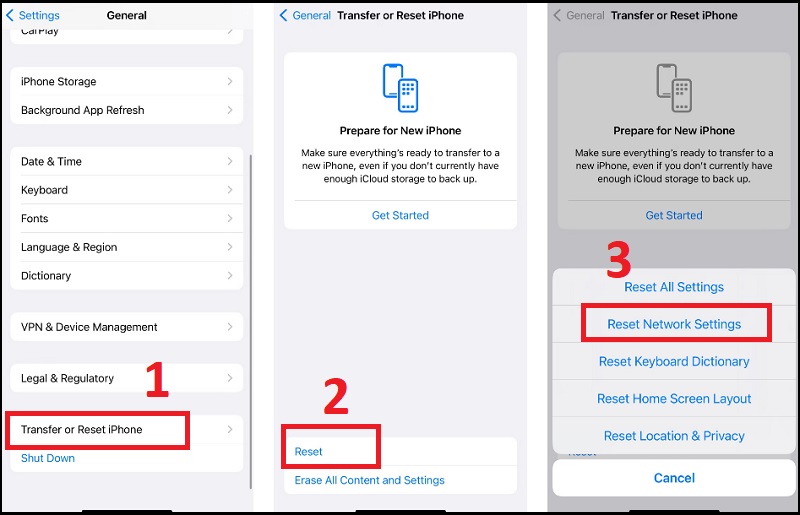 Settings General

CarPlay

iPhone Storage

Background App Refresh

Date & Time

Keyboard

Fonts

Language & Region

Dictionary

VPN & Device Management

Legal & Regulatory

1

Transfer or Reset iPhone

Shut Down

General Transfer or Reset iPhone

Prepare for New iPhone

Make sure everything's ready to transfer to a new iPhone, even if you don't currently have enough iCloud storage to back up.

Get Started

2

Reset

Erase All Content and Settings

General Transfer or Reset iPhone

Prepare for New iPhone

Make sure everything's ready to transfer to a new iPhone, even if you don't currently have enough iCloud storage to back up.

Get Started

3

Reset All Settings

Reset Network Settings

Reset Keyboard Dictionary

Reset Home Screen Layout

Reset Location & Privacy

Cancel