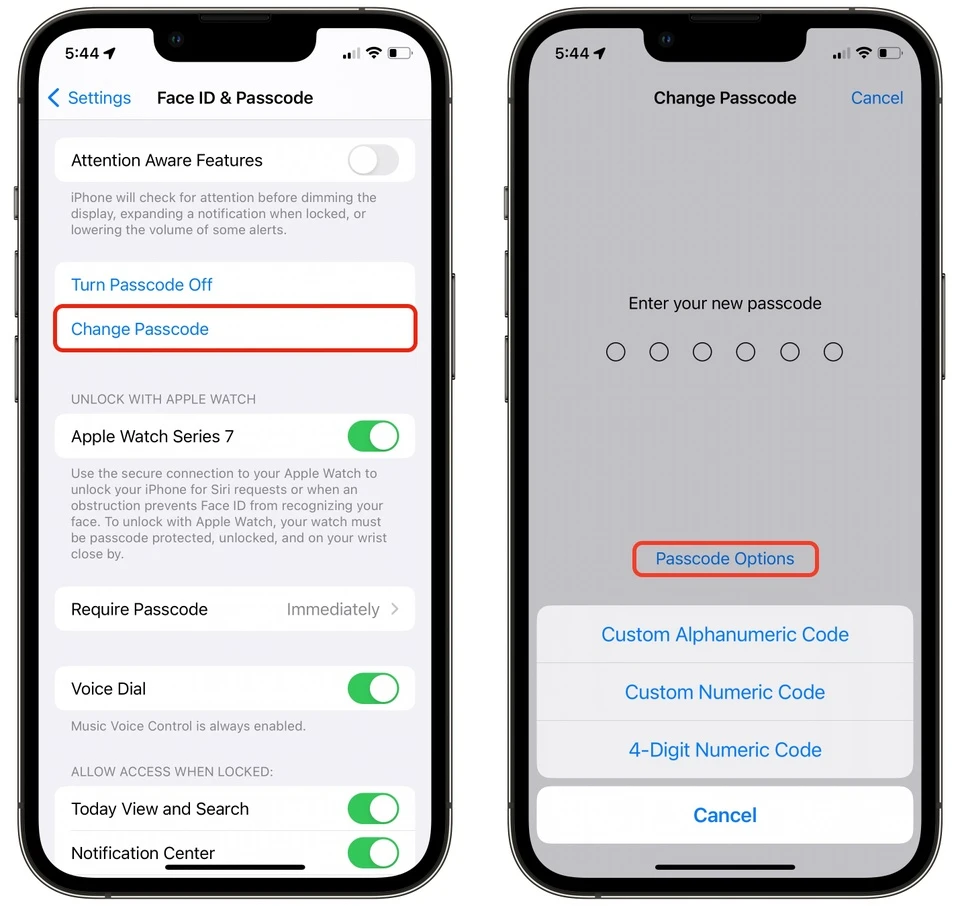 5:44

Settings Face ID & Passcode

Attention Aware Features

iPhone will check for attention before dimming the display, expanding a notification when locked, or lowering the volume of some alerts.

Turn Passcode Off

Change Passcode

UNLOCK WITH APPLE WATCH

Apple Watch Series 7

Use the secure connection to your Apple Watch to unlock your iPhone for Siri requests or when an obstruction prevents Face ID from recognizing your face. To unlock with Apple Watch, your watch must be passcode protected, unlocked, and on your wrist close by.

Require Passcode Immediately

Voice Dial

Music Voice Control is always enabled.

ALLOW ACCESS WHEN LOCKED:

Today View and Search

Notification Center

5:44

Change Passcode Cancel

Enter your new passcode

Passcode Options

Custom Alphanumeric Code

Custom Numeric Code

4-Digit Numeric Code

Cancel