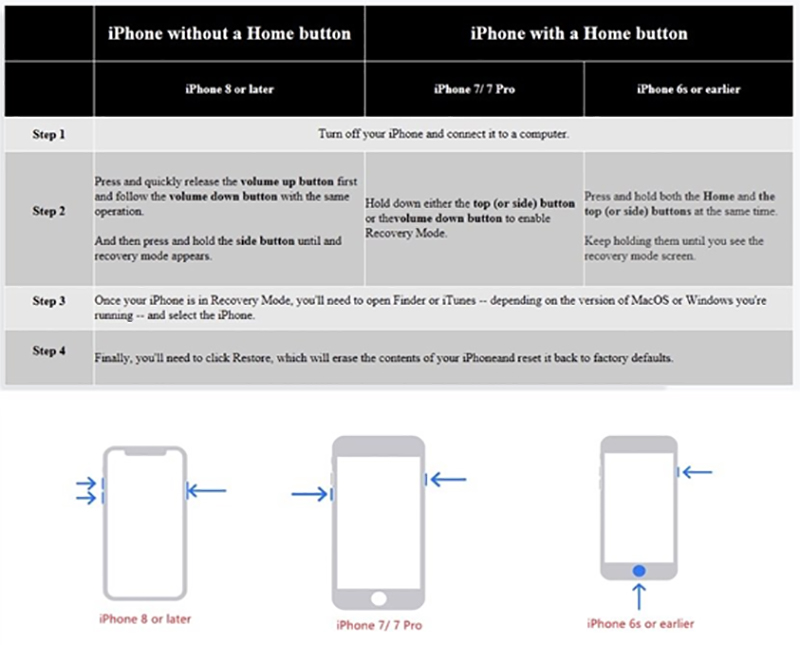 | | iPhone without a Home button | iPhone with a Home button | |
|---|---|---|---|
| | iPhone 8 or later | iPhone 7/ 7 Pro | iPhone 6s or earlier |
| Step 1 | Turn off your iPhone and connect it to a computer. | | |
| Step 2 | Press and quickly release the volume up button first and follow the volume down button with the same operation. And then press and hold the side button until and recovery mode appears. | Hold down either the top (or side) button or thevolume down button to enable Recovery Mode. | Press and hold both the Home and the top (or side) buttons at the same time. Keep holding them until you see the recovery mode screen. |
| Step 3 | Once your iPhone is in Recovery Mode, you'll need to open Finder or iTunes -- depending on the version of MacOS or Windows you're running -- and select the iPhone. | | |
| Step 4 | Finally, you'll need to click Restore, which will erase the contents of your iPhoneand reset it back to factory defaults. | | |

iPhone 8 or later

iPhone 7/ 7 Pro

iPhone 6s or earlier