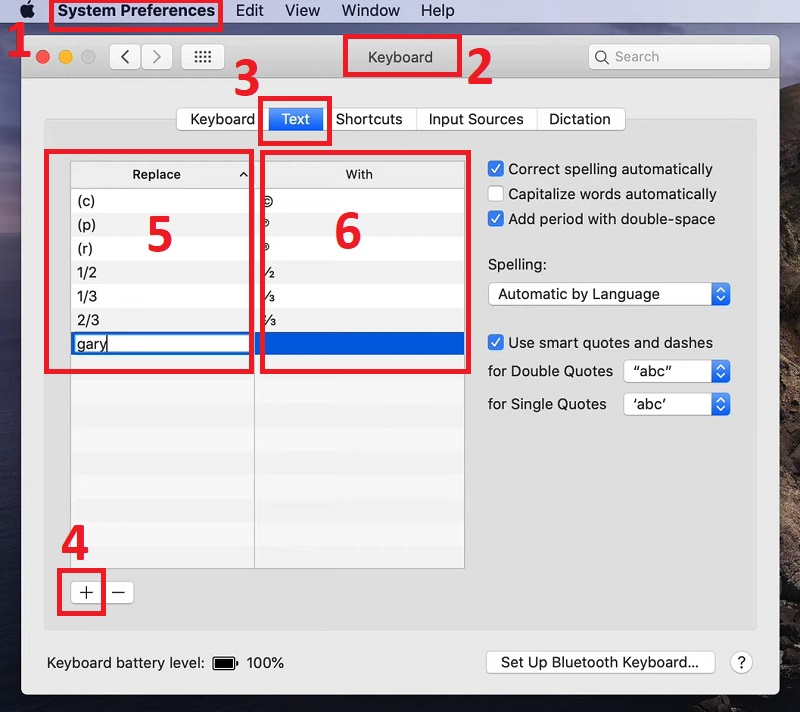 System Preferences Edit View Window Help

1

Keyboard

2

Search

3

Keyboard Text Shortcuts Input Sources Dictation

| Replace | With |
|---|---|
| (c) | © |
| (p) | ℗ |
| (r) | ® |
| 1/2 | ½ |
| 1/3 | ⅓ |
| 2/3 | ⅔ |
| gary | |

5

6

Correct spelling automatically
Capitalize words automatically
Add period with double-space

Spelling:
Automatic by Language

Use smart quotes and dashes
for Double Quotes “abc”
for Single Quotes ‘abc’

4

+ −

Keyboard battery level: 100%

Set Up Bluetooth Keyboard...

?