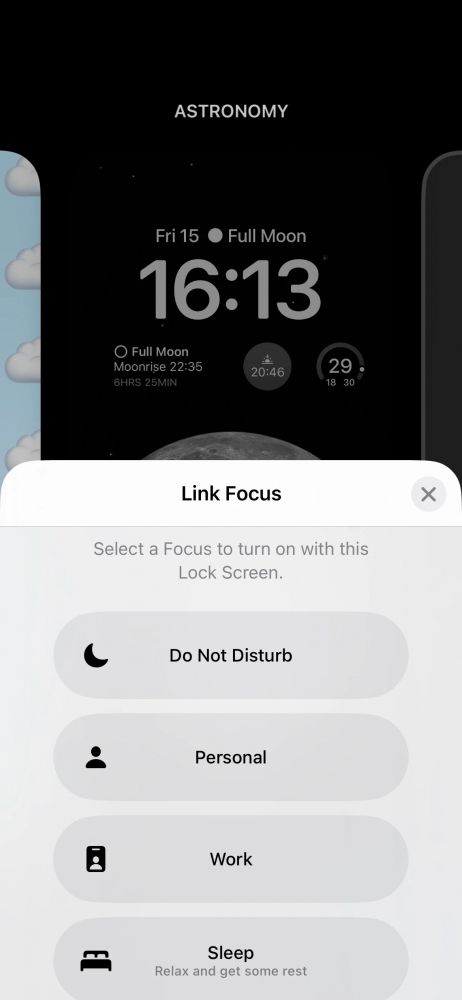 ASTRONOMY

Fri 15 Full Moon

16:13

Full Moon
Moonrise 22:35
6HRS 25MIN

20:46

29
18 30

Link Focus

Select a Focus to turn on with this Lock Screen.

Do Not Disturb

Personal

Work

Sleep
Relax and get some rest