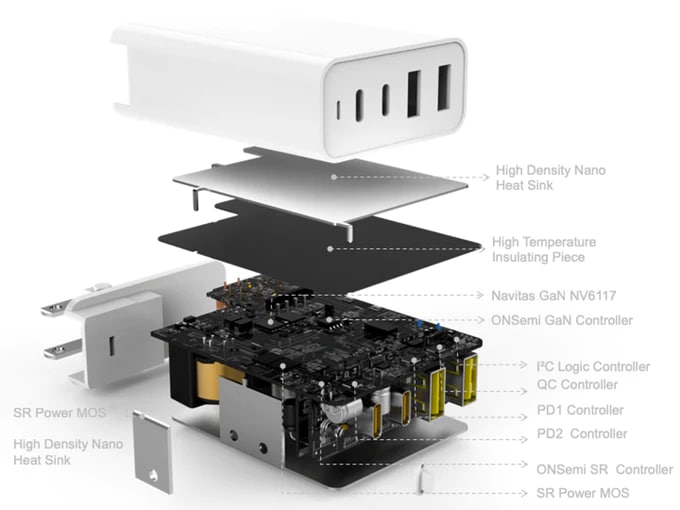 High Density Nano Heat Sink

High Temperature Insulating Piece

Navitas GaN NV6117

ONSemi GaN Controller

I²C Logic Controller

QC Controller

PD1 Controller

PD2 Controller

ONSemi SR Controller

SR Power MOS

SR Power MOS

High Density Nano Heat Sink