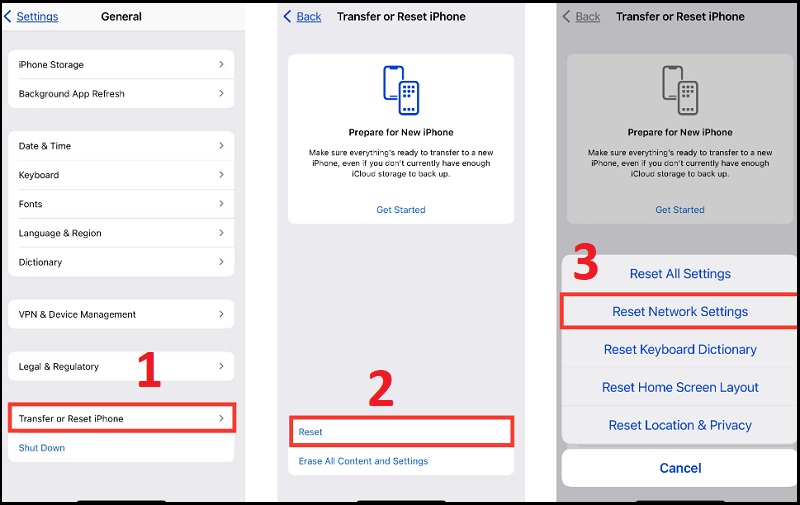 Settings General

iPhone Storage

Background App Refresh

Date & Time

Keyboard

Fonts

Language & Region

Dictionary

VPN & Device Management

Legal & Regulatory

1

Transfer or Reset iPhone

Shut Down

Back Transfer or Reset iPhone

Prepare for New iPhone

Make sure everything's ready to transfer to a new iPhone, even if you don't currently have enough iCloud storage to back up.

Get Started

2

Reset

Erase All Content and Settings

Back Transfer or Reset iPhone

Prepare for New iPhone

Make sure everything's ready to transfer to a new iPhone, even if you don't currently have enough iCloud storage to back up.

Get Started

3

Reset All Settings

Reset Network Settings

Reset Keyboard Dictionary

Reset Home Screen Layout

Reset Location & Privacy

Cancel