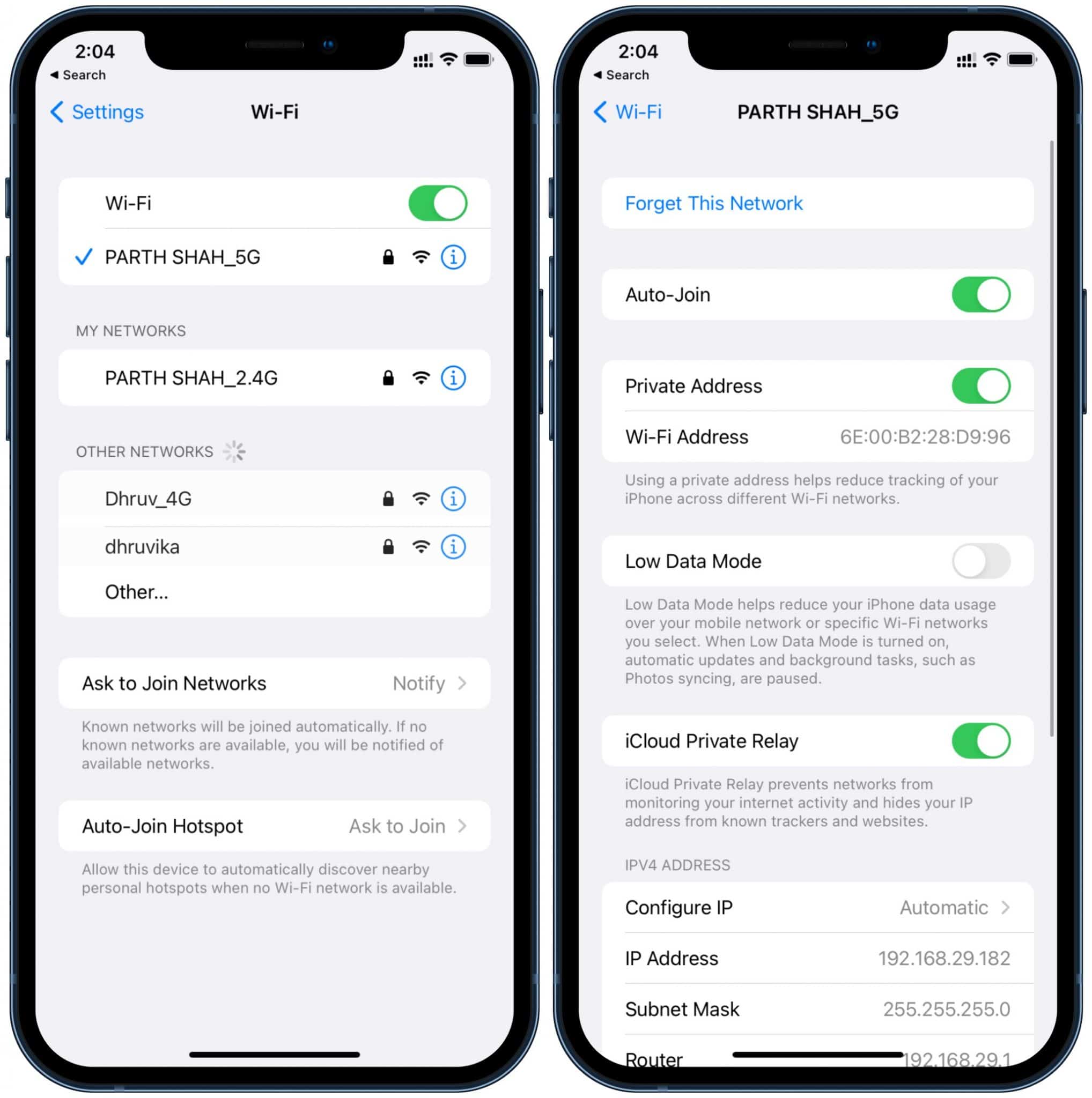 2:04
◀ Search

Settings Wi-Fi

Wi-Fi

PARTH SHAH_5G

MY NETWORKS

PARTH SHAH_2.4G

OTHER NETWORKS

Dhruv_4G

dhruvika

Other...

Ask to Join Networks Notify

Known networks will be joined automatically. If no known networks are available, you will be notified of available networks.

Auto-Join Hotspot Ask to Join

Allow this device to automatically discover nearby personal hotspots when no Wi-Fi network is available.

2:04
◀ Search

Wi-Fi PARTH SHAH_5G

Forget This Network

Auto-Join

Private Address

Wi-Fi Address 6E:00:B2:28:D9:96

Using a private address helps reduce tracking of your iPhone across different Wi-Fi networks.

Low Data Mode

Low Data Mode helps reduce your iPhone data usage over your mobile network or specific Wi-Fi networks you select. When Low Data Mode is turned on, automatic updates and background tasks, such as Photos syncing, are paused.

iCloud Private Relay

iCloud Private Relay prevents networks from monitoring your internet activity and hides your IP address from known trackers and websites.

IPV4 ADDRESS

Configure IP Automatic

IP Address 192.168.29.182

Subnet Mask 255.255.255.0

Router 192.168.29.1